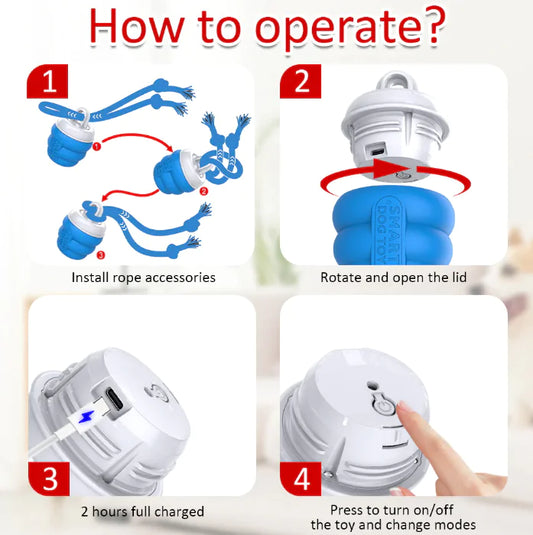 How to operate?

1

1

2

3

Install rope accessories

2

SMART DOG TOY

Rotate and open the lid

3

2 hours full charged

4

Press to turn on/off the toy and change modes